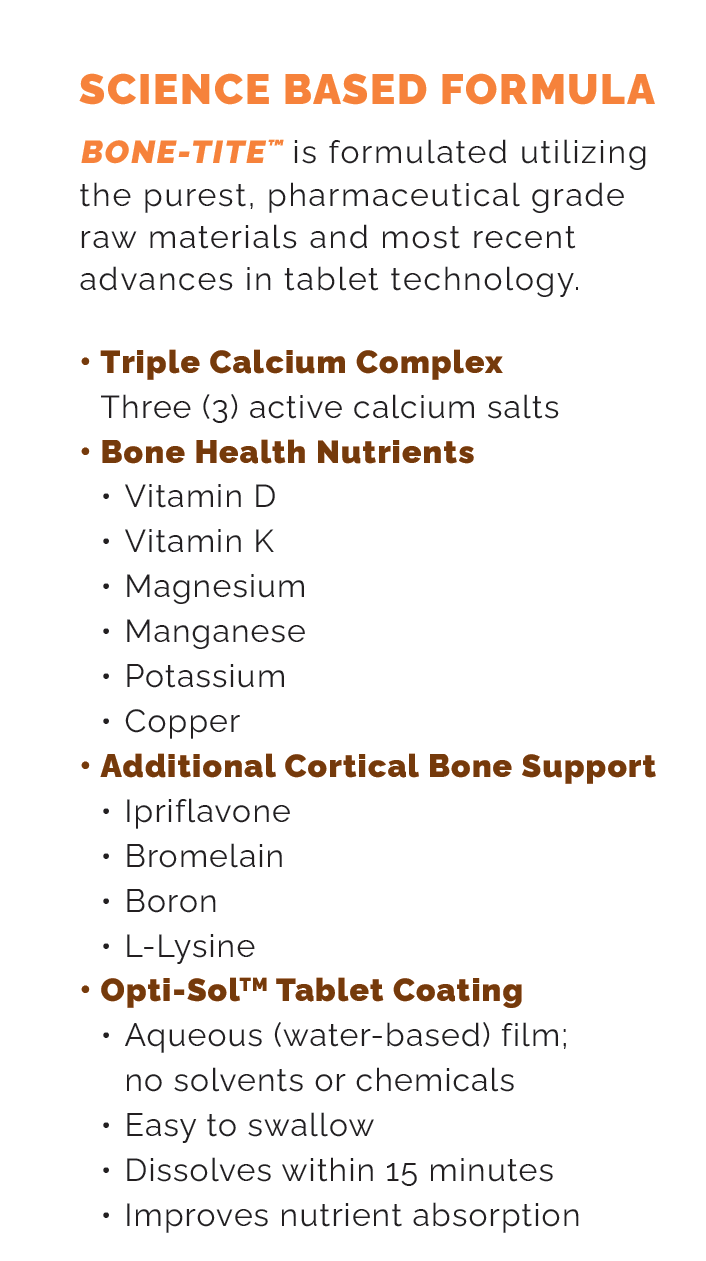 SCIENCE BASED FORMULA

BONE-TITE™ is formulated utilizing the purest, pharmaceutical grade raw materials and most recent advances in tablet technology.

• Triple Calcium Complex
Three (3) active calcium salts
• Bone Health Nutrients
• Vitamin D
• Vitamin K
• Magnesium
• Manganese
• Potassium
• Copper
• Additional Cortical Bone Support
• Ipriflavone
• Bromelain
• Boron
• L-Lysine
• Opti-Sol™ Tablet Coating
• Aqueous (water-based) film; no solvents or chemicals
• Easy to swallow
• Dissolves within 15 minutes
• Improves nutrient absorption